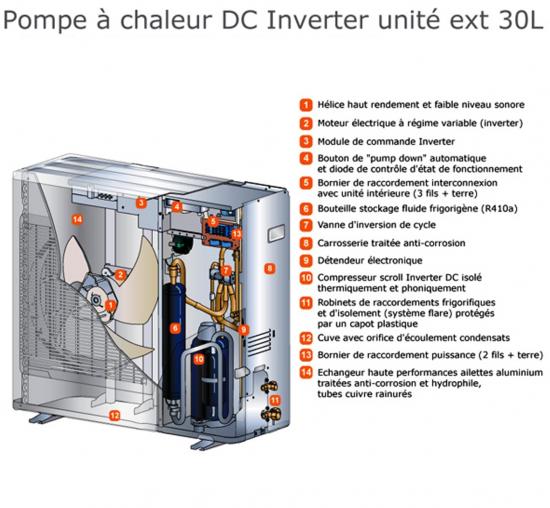 Pompe à chaleur DC Inverter unité ext 30L

1 Hélice haut rendement et faible niveau sonore
2 Moteur électrique à régime variable (inverter)
3 Module de commande Inverter
4 Bouton de "pump down" automatique et diode de contrôle d'état de fonctionnement
5 Bornier de raccordement interconnexion avec unité intérieure (3 fils + terre)
6 Bouteille stockage fluide frigorigène (R410a)
7 Vanne d'inversion de cycle
8 Carrosserie traitée anti-corrosion
9 Détendeur électronique
10 Compresseur scroll Inverter DC isolé thermiquement et phoniquement
11 Robinets de raccordements frigorifiques et d'isolement (système flare) protégés par un capot plastique
12 Cuve avec orifice d'écoulement condensats
13 Bornier de raccordement puissance (2 fils + terre)
14 Echangeur haute performances ailettes aluminium traitées anti-corrosion et hydrophile, tubes cuivre rainurés

14
3
4
5
13
2
7
8
1
6
9
10
11
12