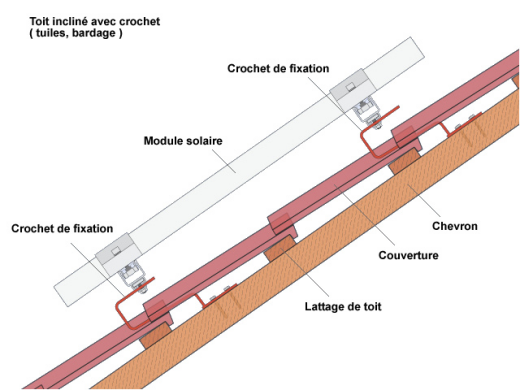 Toit incliné avec crochet
( tuiles, bardage )

Crochet de fixation

Module solaire

Crochet de fixation

Chevron

Couverture

Lattage de toit