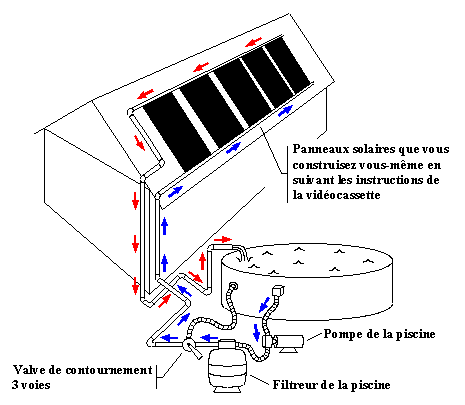 Panneaux solaires que vous construisez vous-même en suivant les instructions de la vidéocassette

Pompe de la piscine

Valve de contournement 3 voies

Filtreur de la piscine