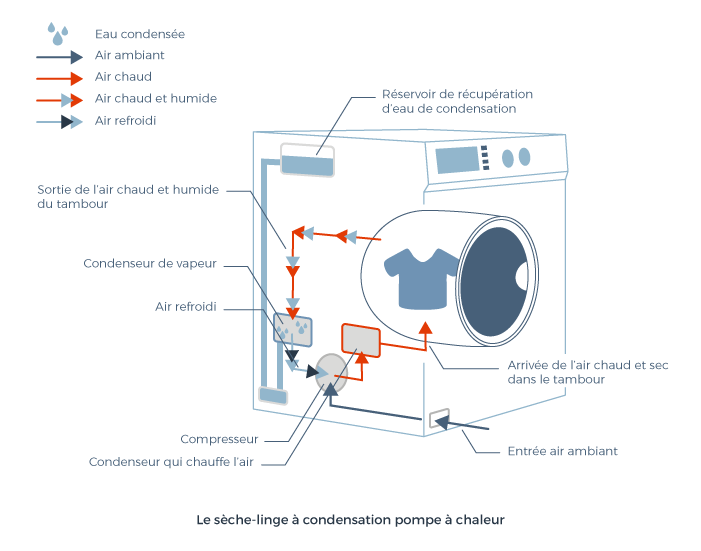 Eau condensée
Air ambiant
Air chaud
Air chaud et humide
Air refroidi

Réservoir de récupération d'eau de condensation

Sortie de l'air chaud et humide du tambour

Condenseur de vapeur

Air refroidi

Arrivée de l'air chaud et sec dans le tambour

Compresseur

Condenseur qui chauffe l'air

Entrée air ambiant

Le sèche-linge à condensation pompe à chaleur